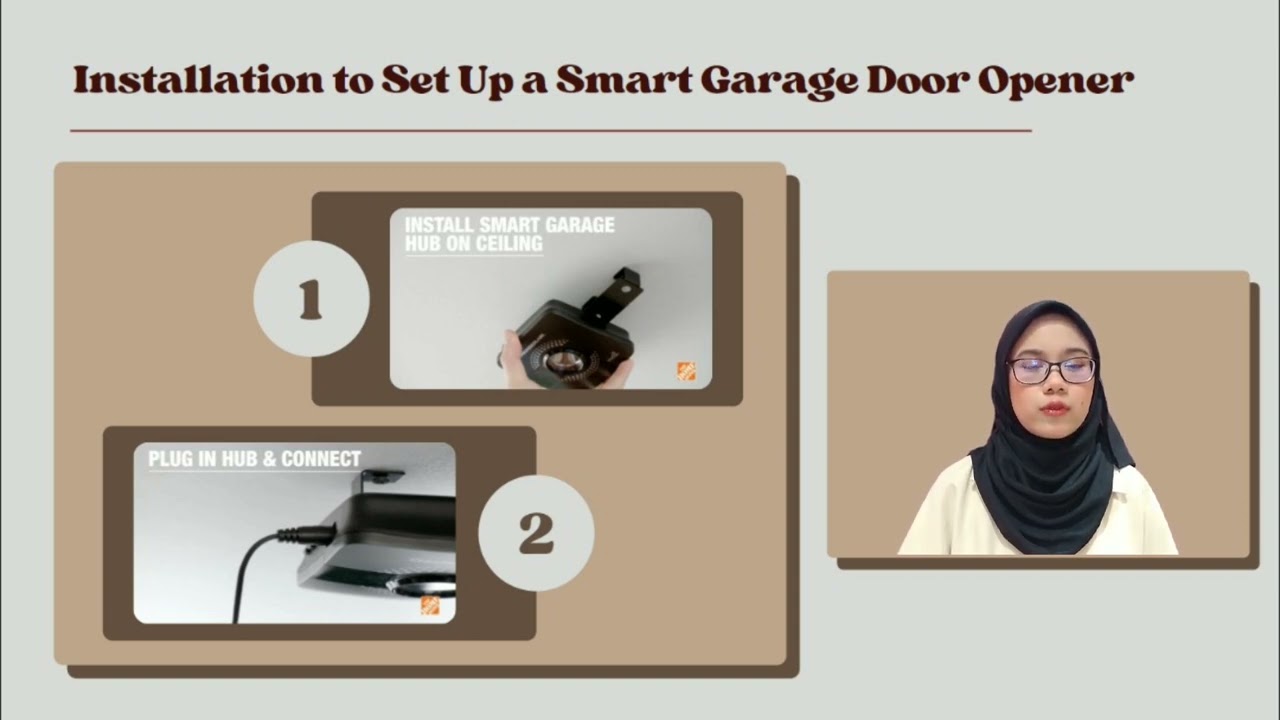 Installation to Set Up a Smart Garage Door Opener

1

INSTALL SMART GARAGE HUB ON CEILING

PLUG IN HUB & CONNECT

2